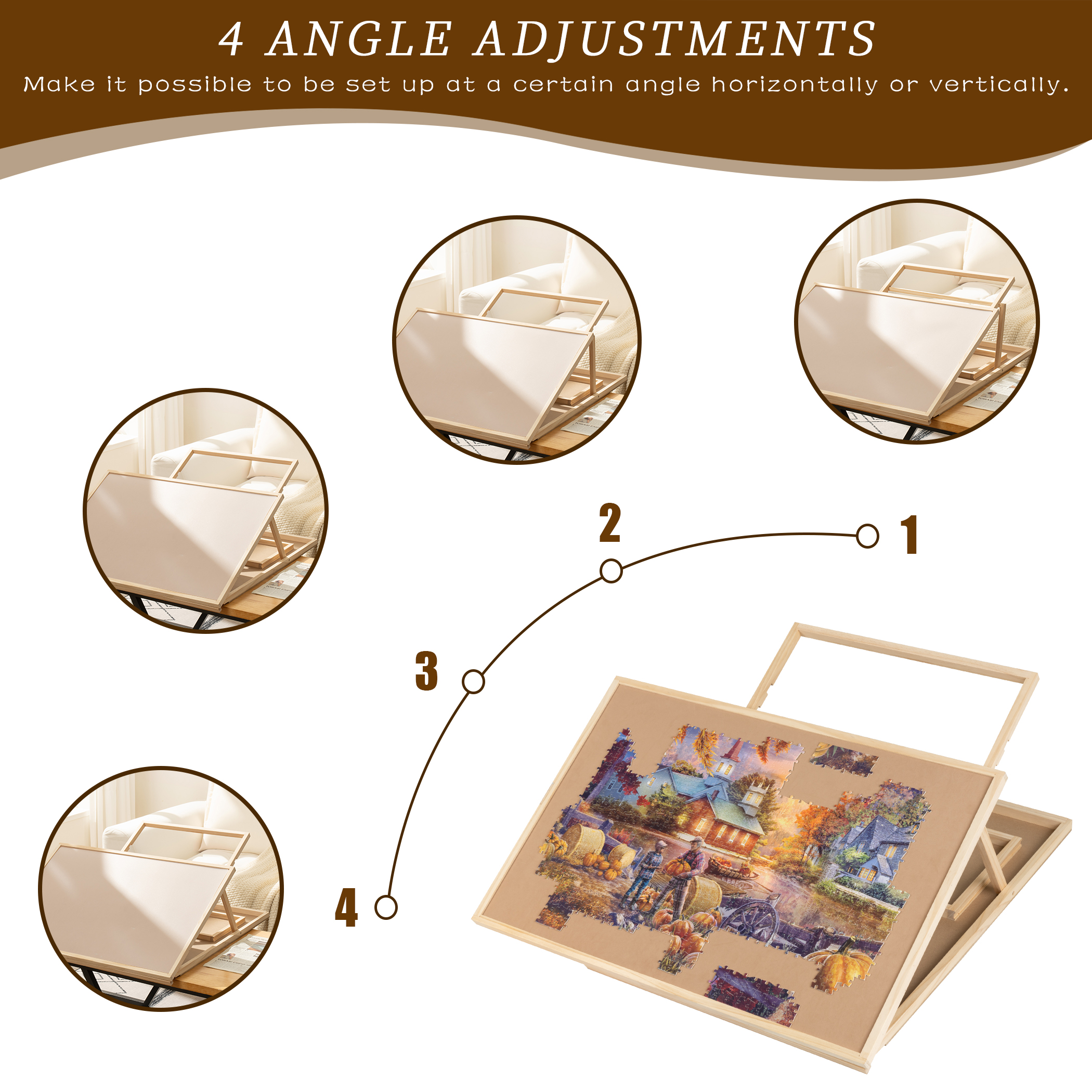 4 ANGLE ADJUSTMENTS

Make it possible to be set up at a certain angle horizontally or vertically.

2

1

3

4