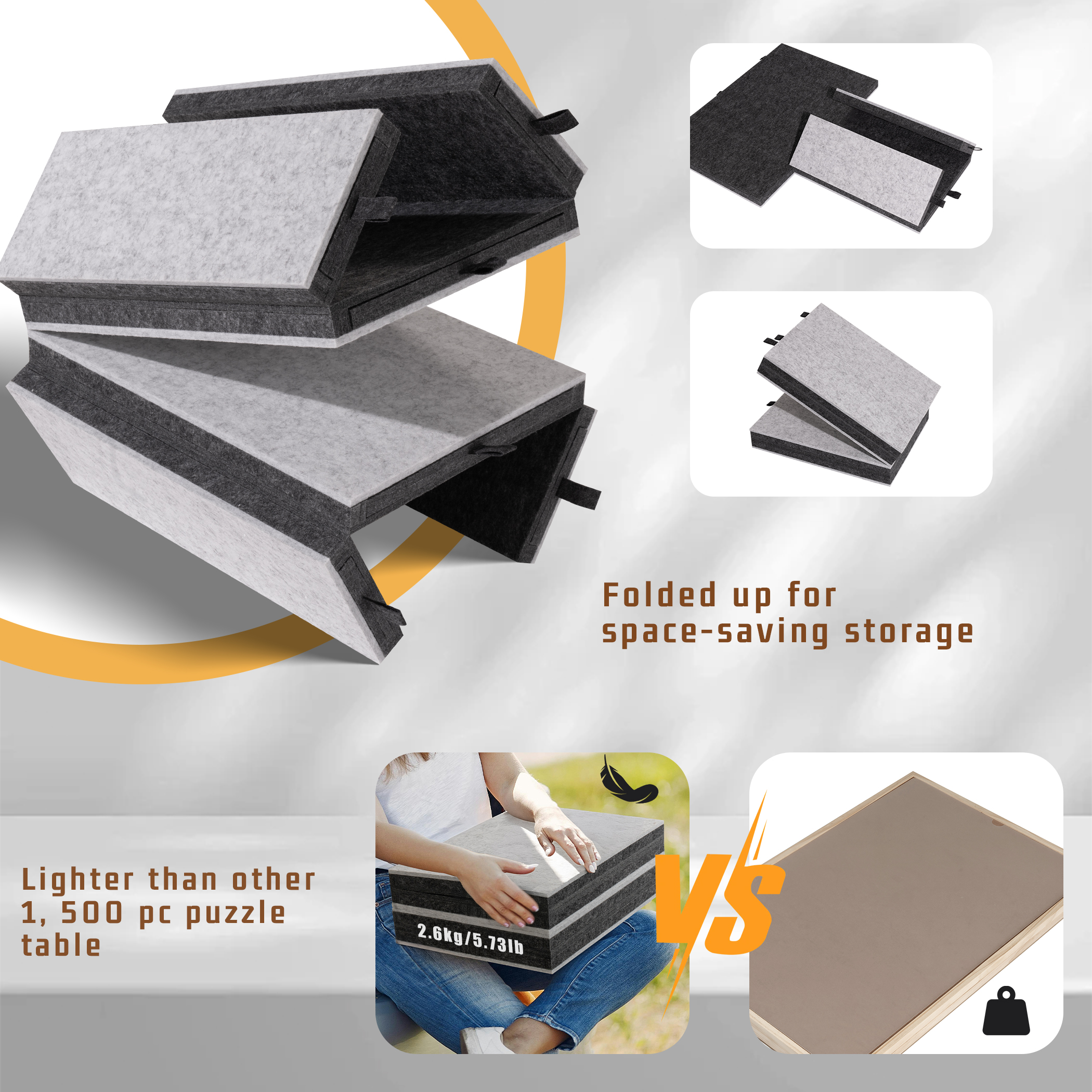 Folded up for space-saving storage

Lighter than other 1, 500 pc puzzle table

2.6kg/5.73lb

VS